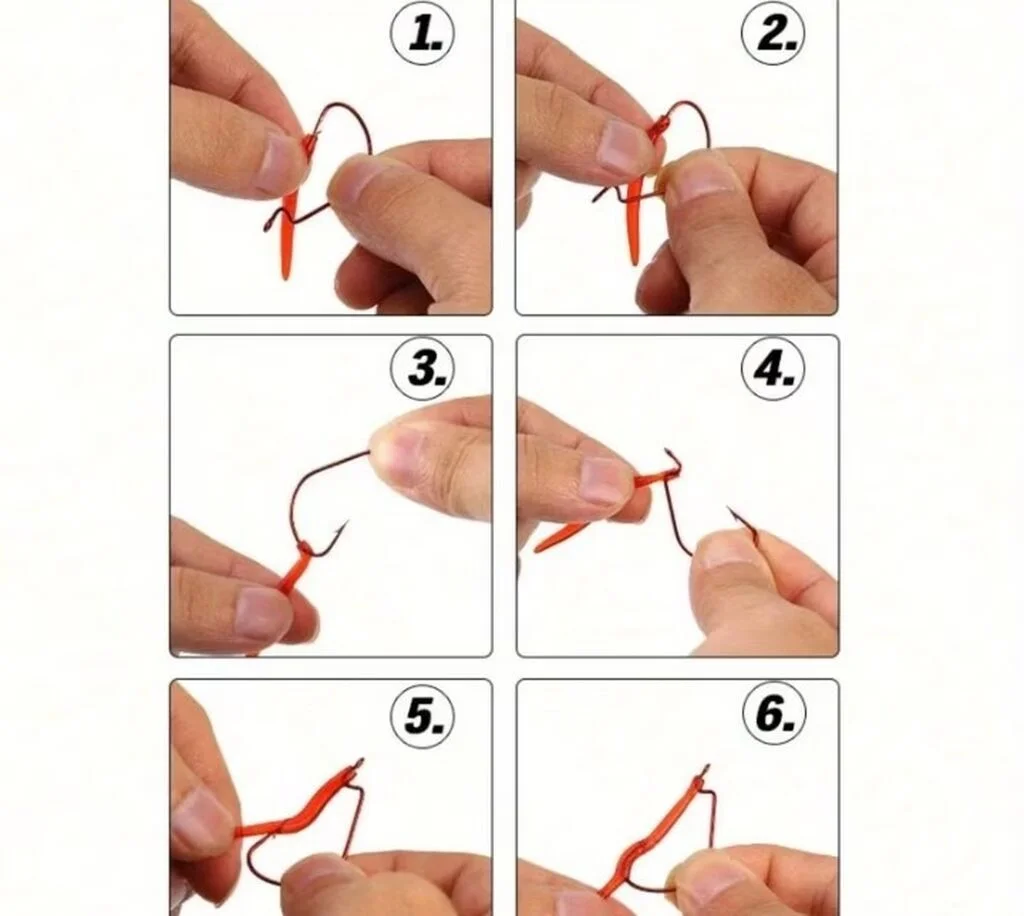 1.

2.

3.

4.

5.

6.